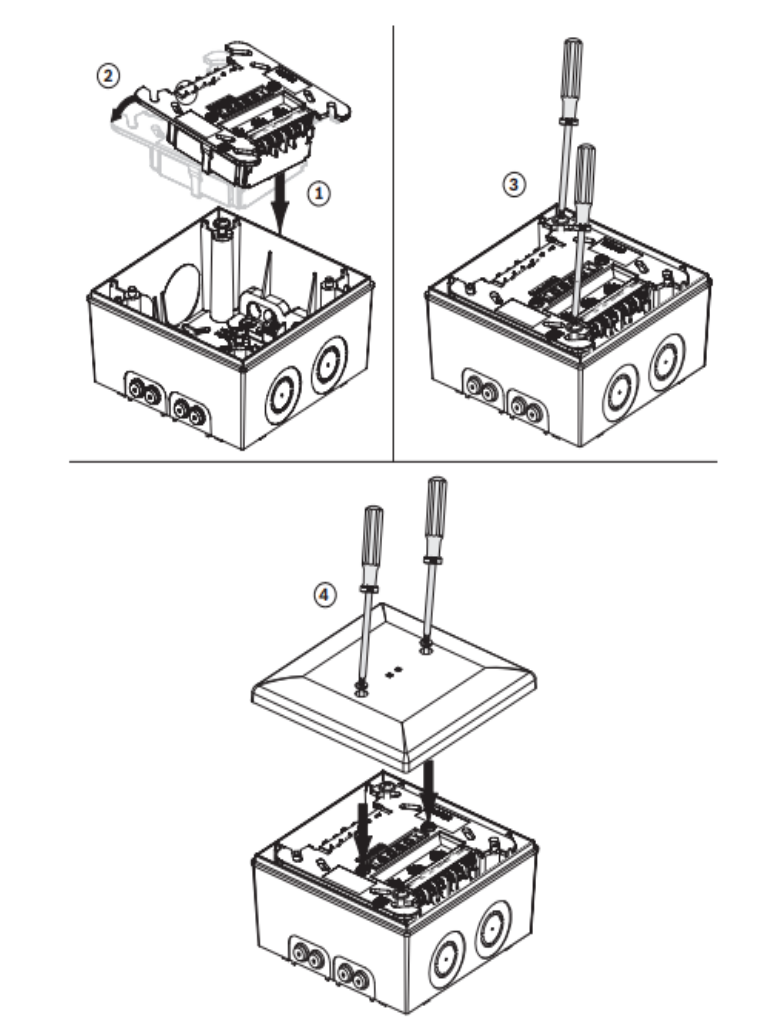 2
1
3
4